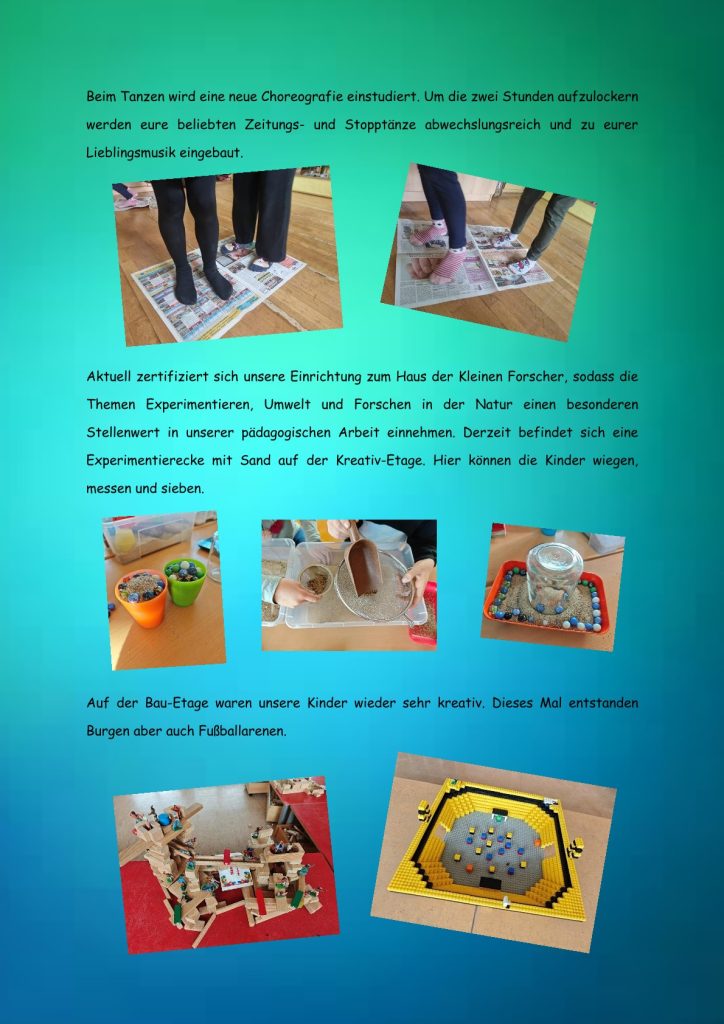 Beim Tanzen wird eine neue Choreografie einstudiert. Um die zwei Stunden aufzulockern werden eure beliebten Zeitungs- und Stopptänze abwechslungsreich und zu eurer Lieblingsmusik eingebaut.

Aktuell zertifiziert sich unsere Einrichtung zum Haus der Kleinen Forscher, sodass die Themen Experimentieren, Umwelt und Forschen in der Natur einen besonderen Stellenwert in unserer pädagogischen Arbeit einnehmen. Derzeit befindet sich eine Experimentierecke mit Sand auf der Kreativ-Etage. Hier können die Kinder wiegen, messen und sieben.

Auf der Bau-Etage waren unsere Kinder wieder sehr kreativ. Dieses Mal entstanden Burgen aber auch Fußballarenen.