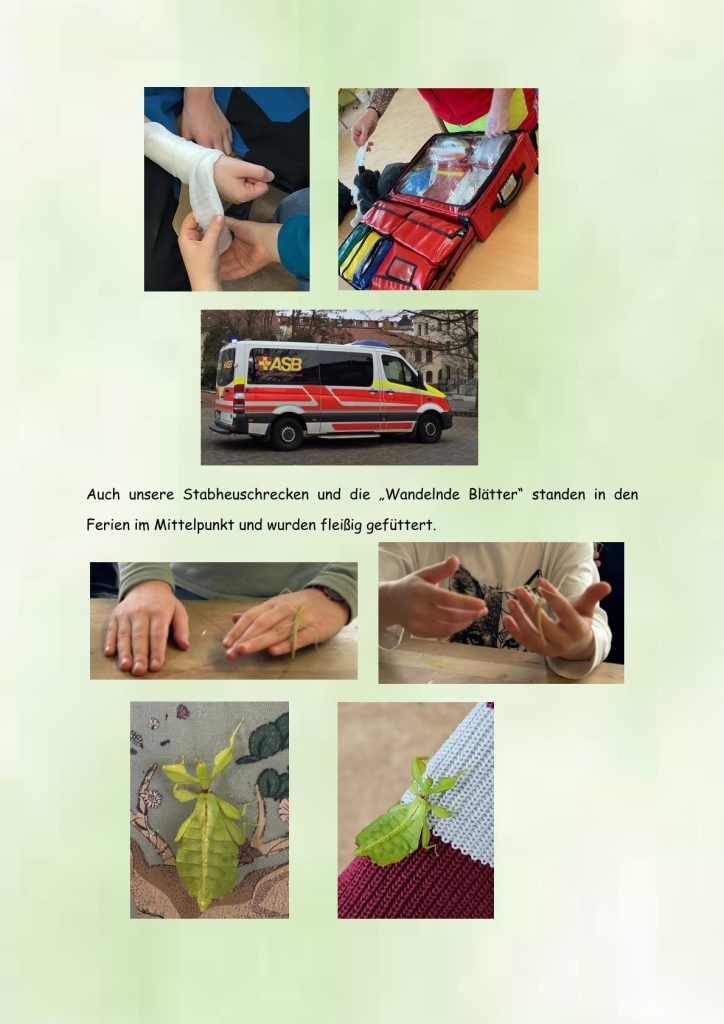 ASB

Auch unsere Stabheuschrecken und die „Wandelnde Blätter“ standen in den Ferien im Mittelpunkt und wurden fleißig gefüttert.